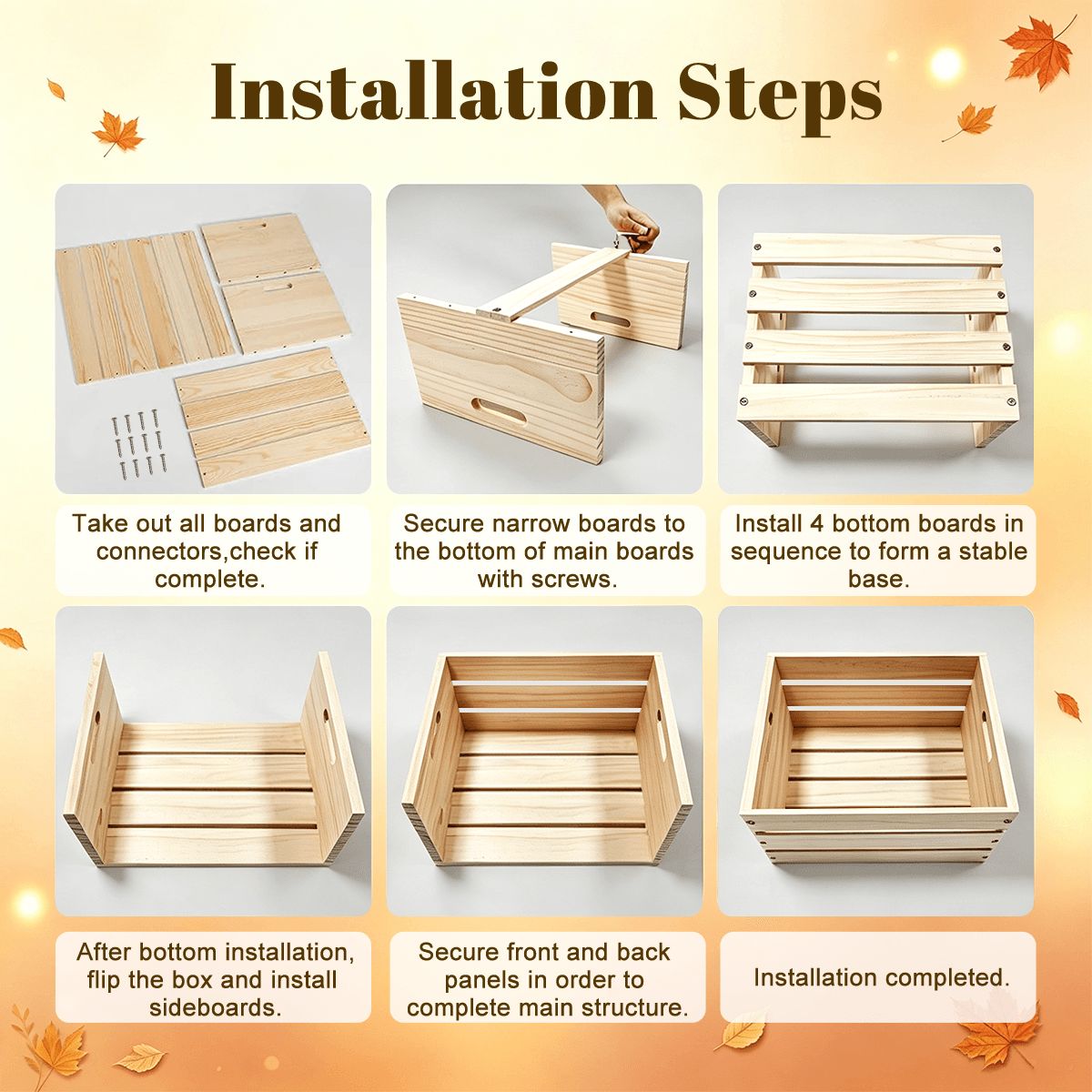 Installation Steps

Take out all boards and connectors,check if complete.

Secure narrow boards to the bottom of main boards with screws.

Install 4 bottom boards in sequence to form a stable base.

After bottom installation, flip the box and install sideboards.

Secure front and back panels in order to complete main structure.

Installation completed.