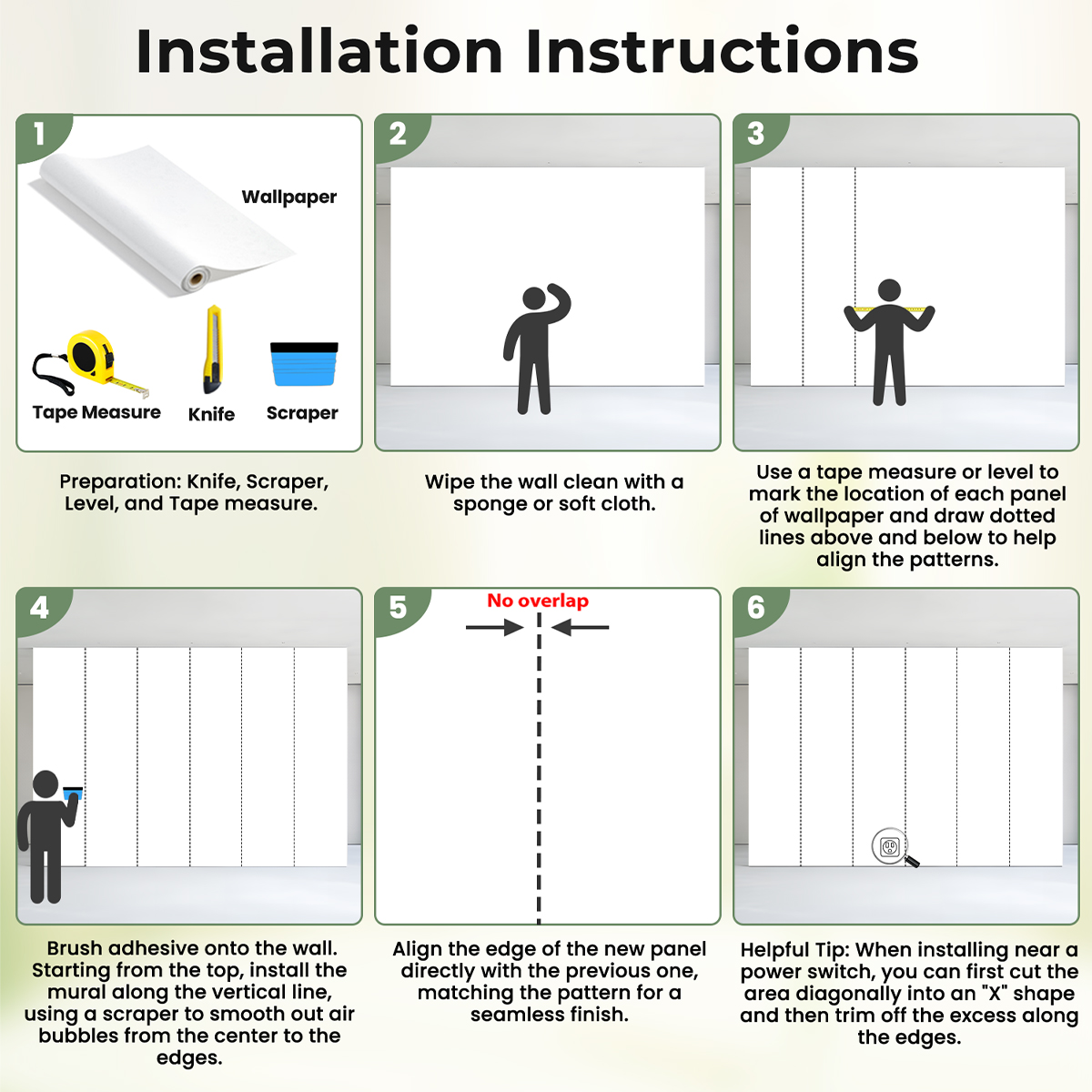 Installation Instructions

1

Wallpaper

Tape Measure

Knife

Scraper

Preparation: Knife, Scraper, Level, and Tape measure.

2

Wipe the wall clean with a sponge or soft cloth.

3

Use a tape measure or level to mark the location of each panel of wallpaper and draw dotted lines above and below to help align the patterns.

4

Brush adhesive onto the wall. Starting from the top, install the mural along the vertical line, using a scraper to smooth out air bubbles from the center to the edges.

5

No overlap

Align the edge of the new panel directly with the previous one, matching the pattern for a seamless finish.

6

Helpful Tip: When installing near a power switch, you can first cut the area diagonally into an "X" shape and then trim off the excess along the edges.