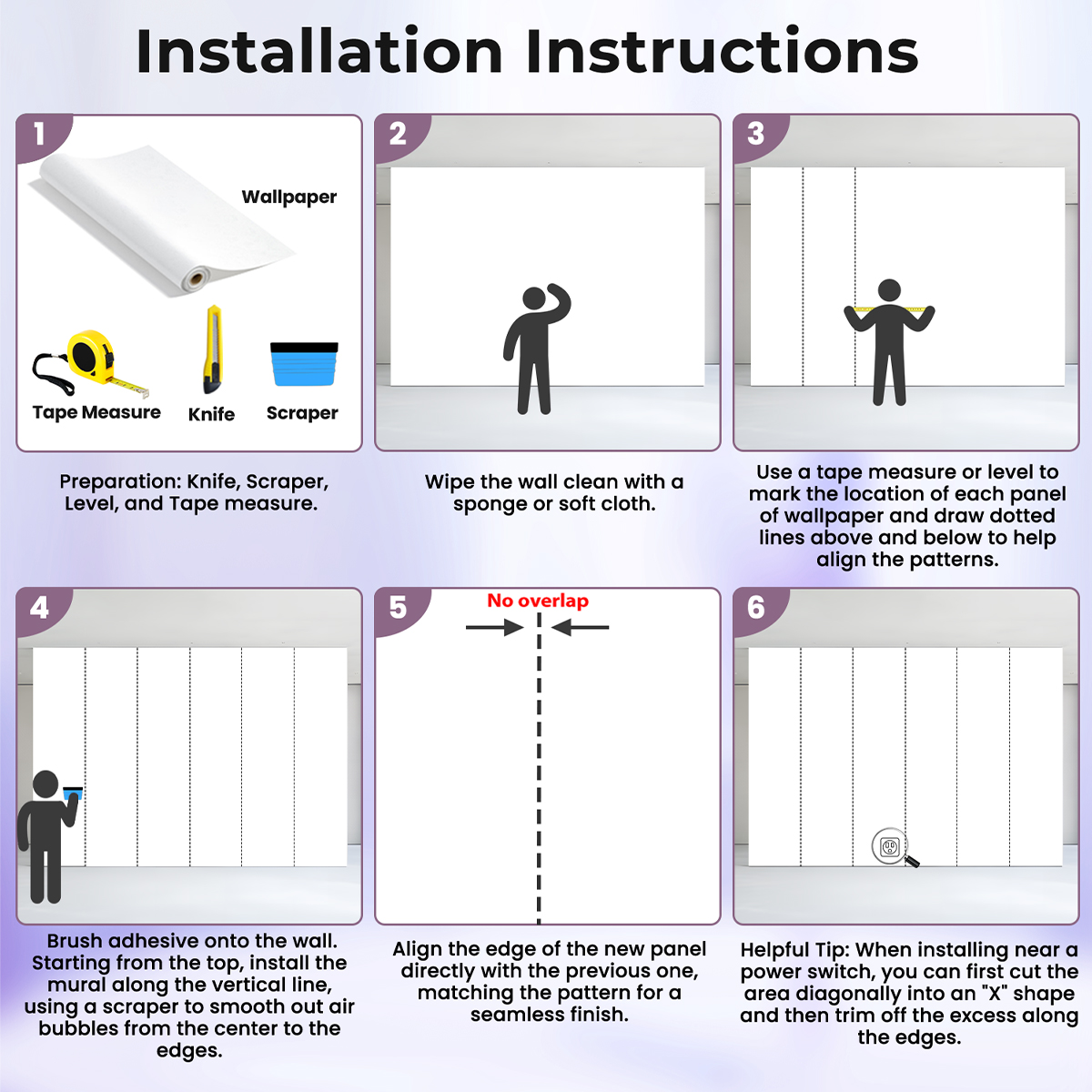 Installation Instructions

1

Wallpaper

Tape Measure

Knife

Scraper

Preparation: Knife, Scraper, Level, and Tape measure.

2

Wipe the wall clean with a sponge or soft cloth.

3

Use a tape measure or level to mark the location of each panel of wallpaper and draw dotted lines above and below to help align the patterns.

4

Brush adhesive onto the wall. Starting from the top, install the mural along the vertical line, using a scraper to smooth out air bubbles from the center to the edges.

5

No overlap

Align the edge of the new panel directly with the previous one, matching the pattern for a seamless finish.

6

Helpful Tip: When installing near a power switch, you can first cut the area diagonally into an "X" shape and then trim off the excess along the edges.