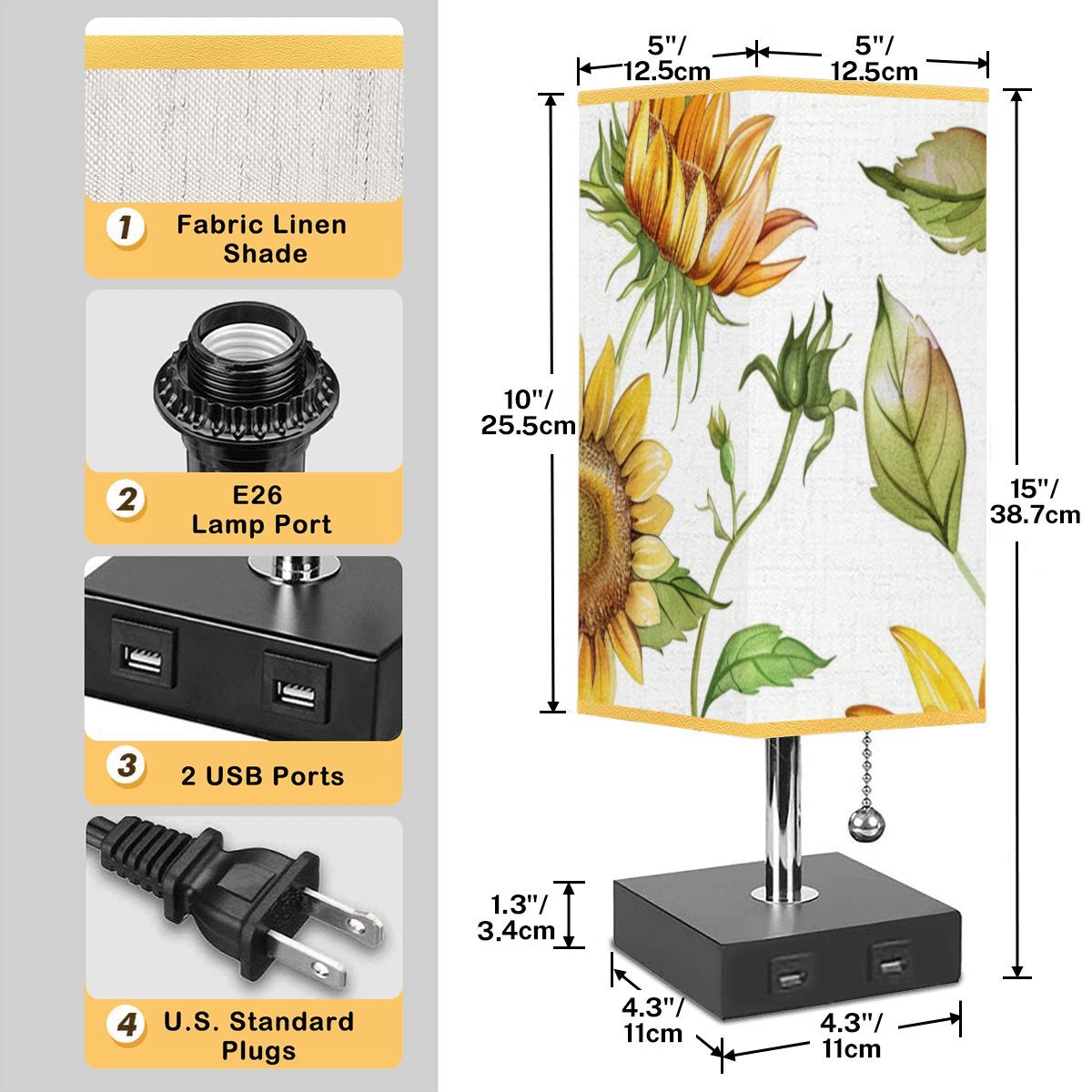 1 Fabric Linen Shade

2 E26 Lamp Port

3 2 USB Ports

4 U.S. Standard Plugs

5"/ 12.5cm

5"/ 12.5cm

10"/ 25.5cm

15"/ 38.7cm

1.3"/ 3.4cm

4.3"/ 11cm

4.3"/ 11cm