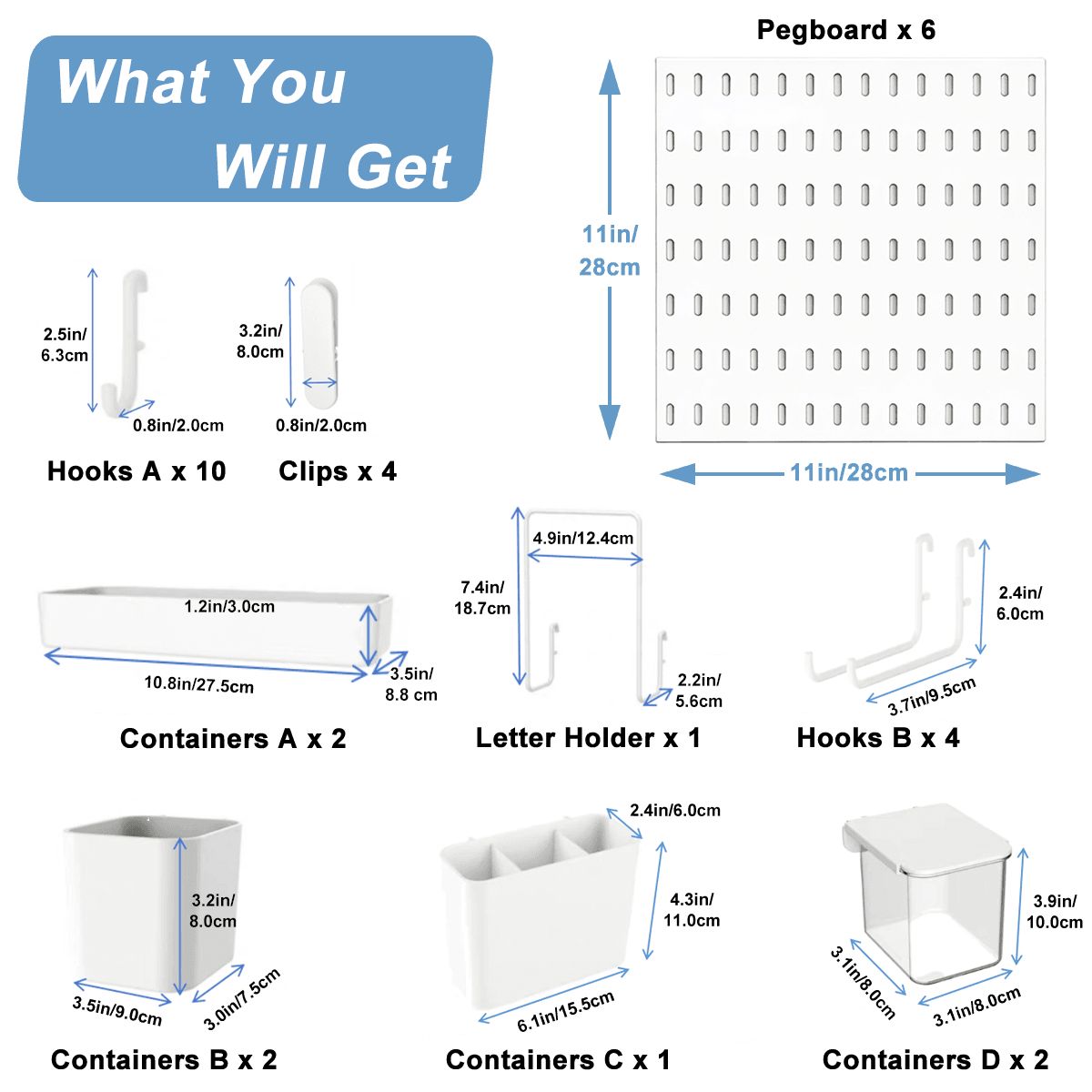 What You Will Get

Pegboard x 6

11in/ 28cm

11in/28cm

2.5in/ 6.3cm

0.8in/2.0cm

Hooks A x 10

3.2in/ 8.0cm

0.8in/2.0cm

Clips x 4

1.2in/3.0cm

10.8in/27.5cm

3.5in/ 8.8 cm

Containers A x 2

4.9in/12.4cm

7.4in/ 18.7cm

2.2in/ 5.6cm

Letter Holder x 1

2.4in/ 6.0cm

3.7in/9.5cm

Hooks B x 4

3.2in/ 8.0cm

3.5in/9.0cm

3.0in/7.5cm

Containers B x 2

2.4in/6.0cm

4.3in/ 11.0cm

6.1in/15.5cm

Containers C x 1

3.9in/ 10.0cm

3.1in/8.0cm

3.1in/8.0cm

Containers D x 2