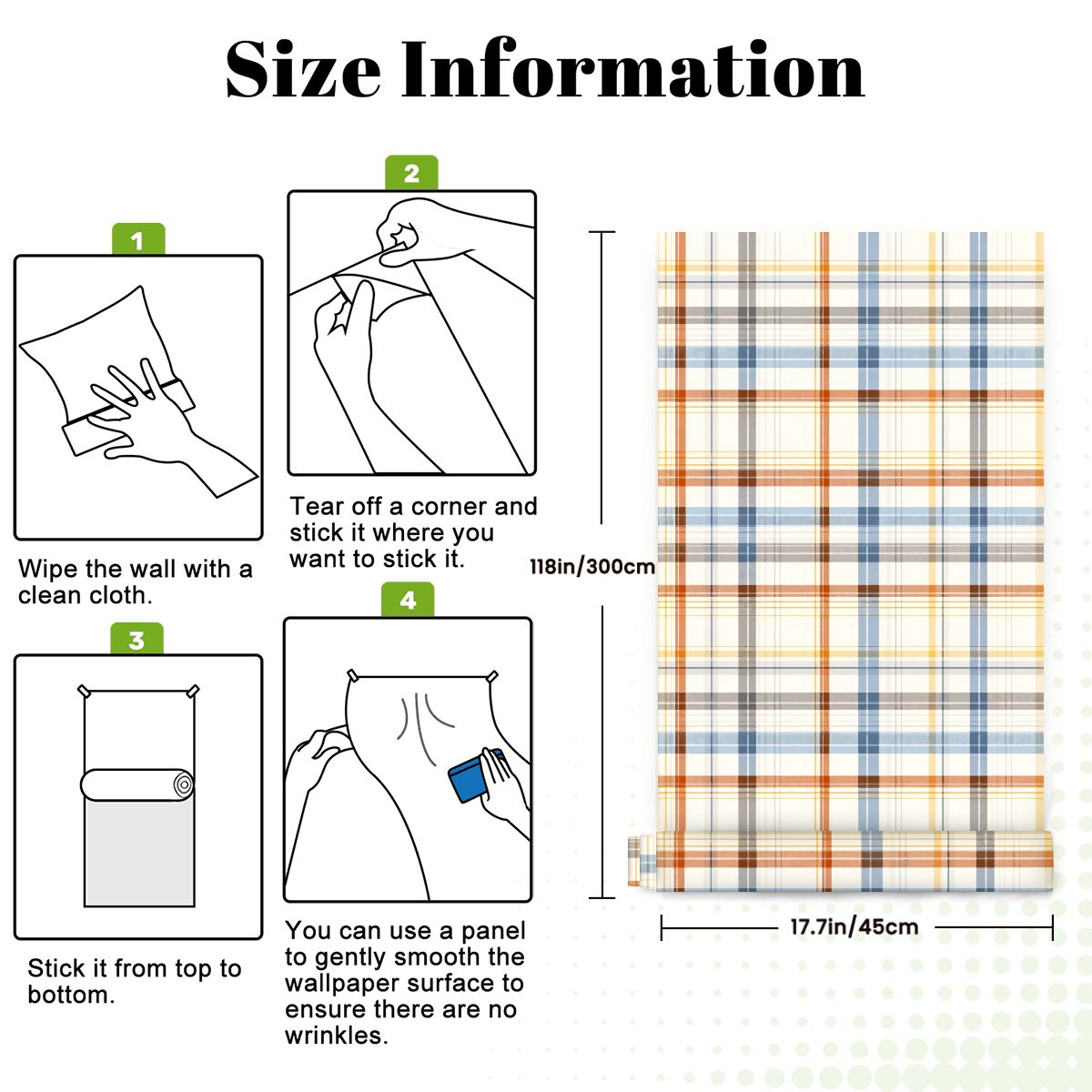 Size Information

1

Wipe the wall with a clean cloth.

2

Tear off a corner and stick it where you want to stick it.

3

Stick it from top to bottom.

4

You can use a panel to gently smooth the wallpaper surface to ensure there are no wrinkles.

118in/300cm

17.7in/45cm