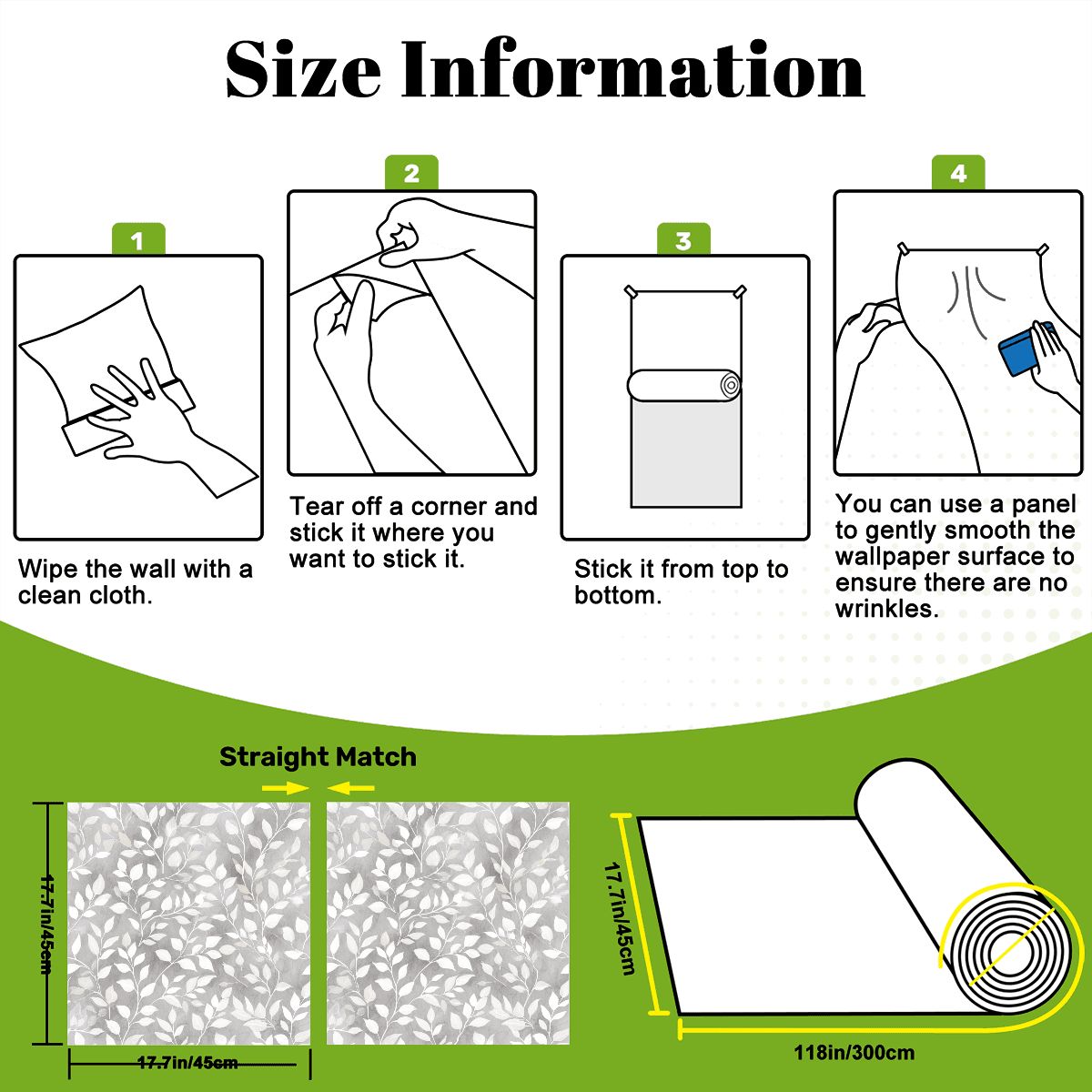 Size Information

1

Wipe the wall with a clean cloth.

2

Tear off a corner and stick it where you want to stick it.

3

Stick it from top to bottom.

4

You can use a panel to gently smooth the wallpaper surface to ensure there are no wrinkles.

Straight Match

17.7in/45cm

17.7in/45cm

17.7in/45cm

118in/300cm