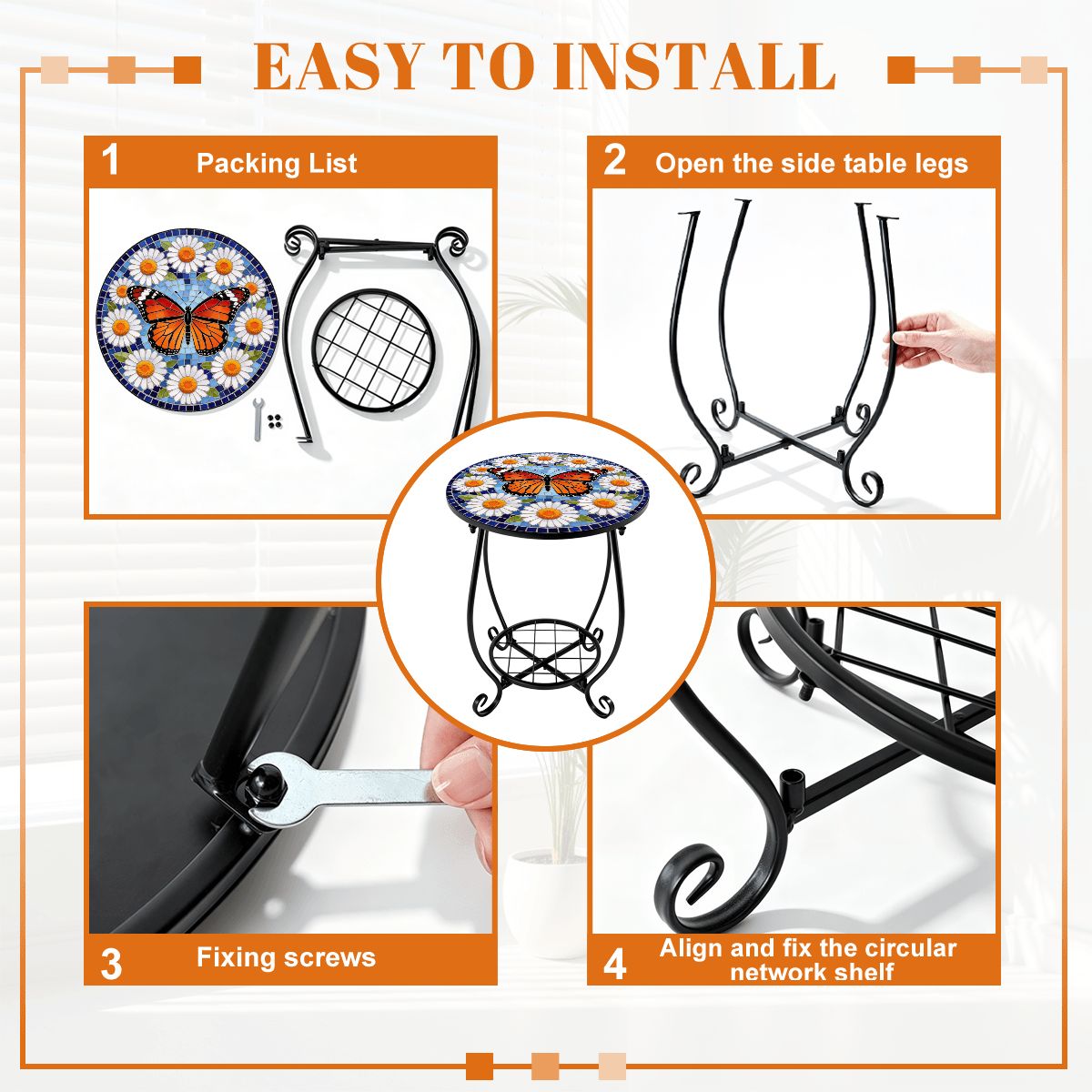 EASY TO INSTALL

1 Packing List

2 Open the side table legs

3 Fixing screws

4 Align and fix the circular network shelf