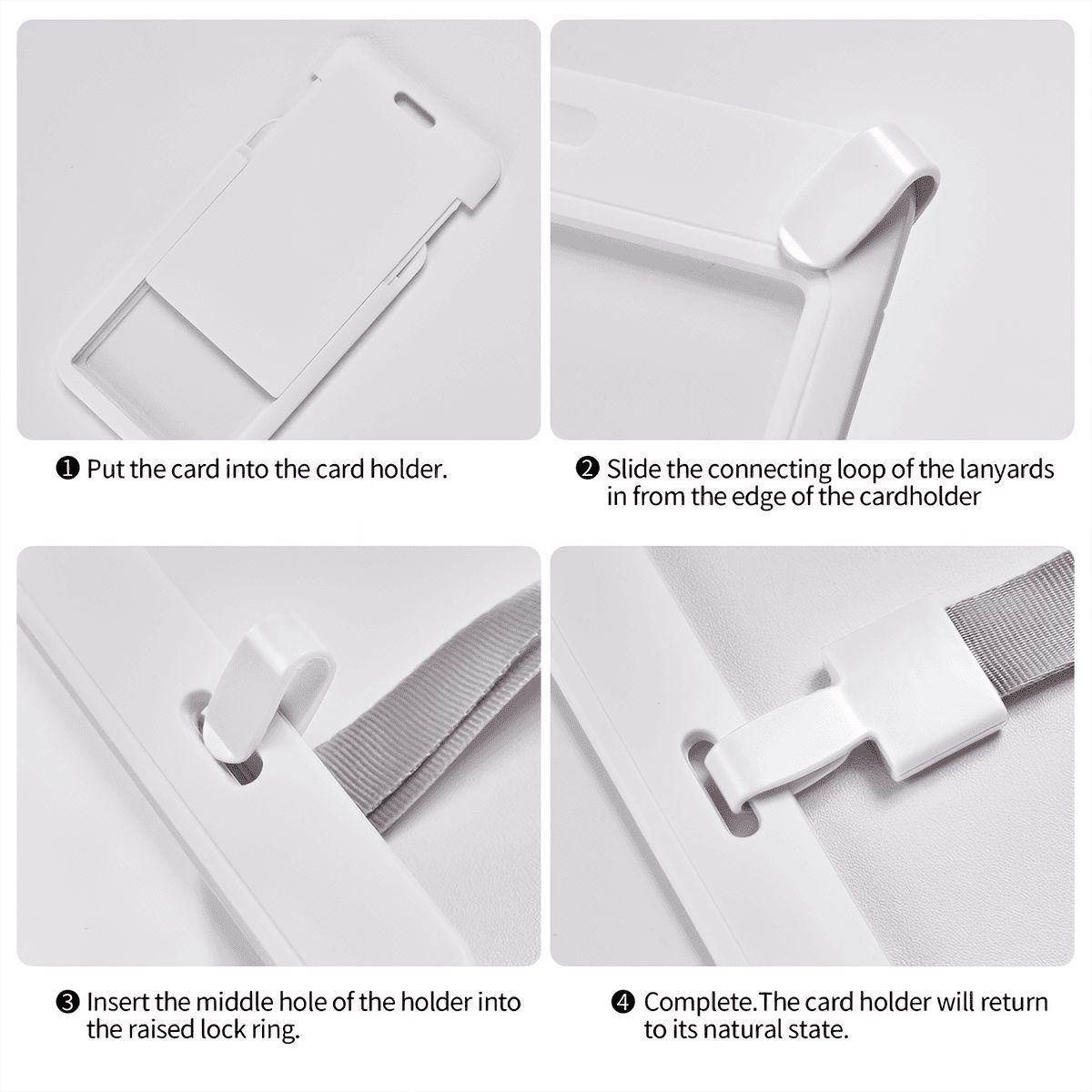 ❶ Put the card into the card holder.

❷ Slide the connecting loop of the lanyards in from the edge of the cardholder

❸ Insert the middle hole of the holder into the raised lock ring.

❹ Complete.The card holder will return to its natural state.