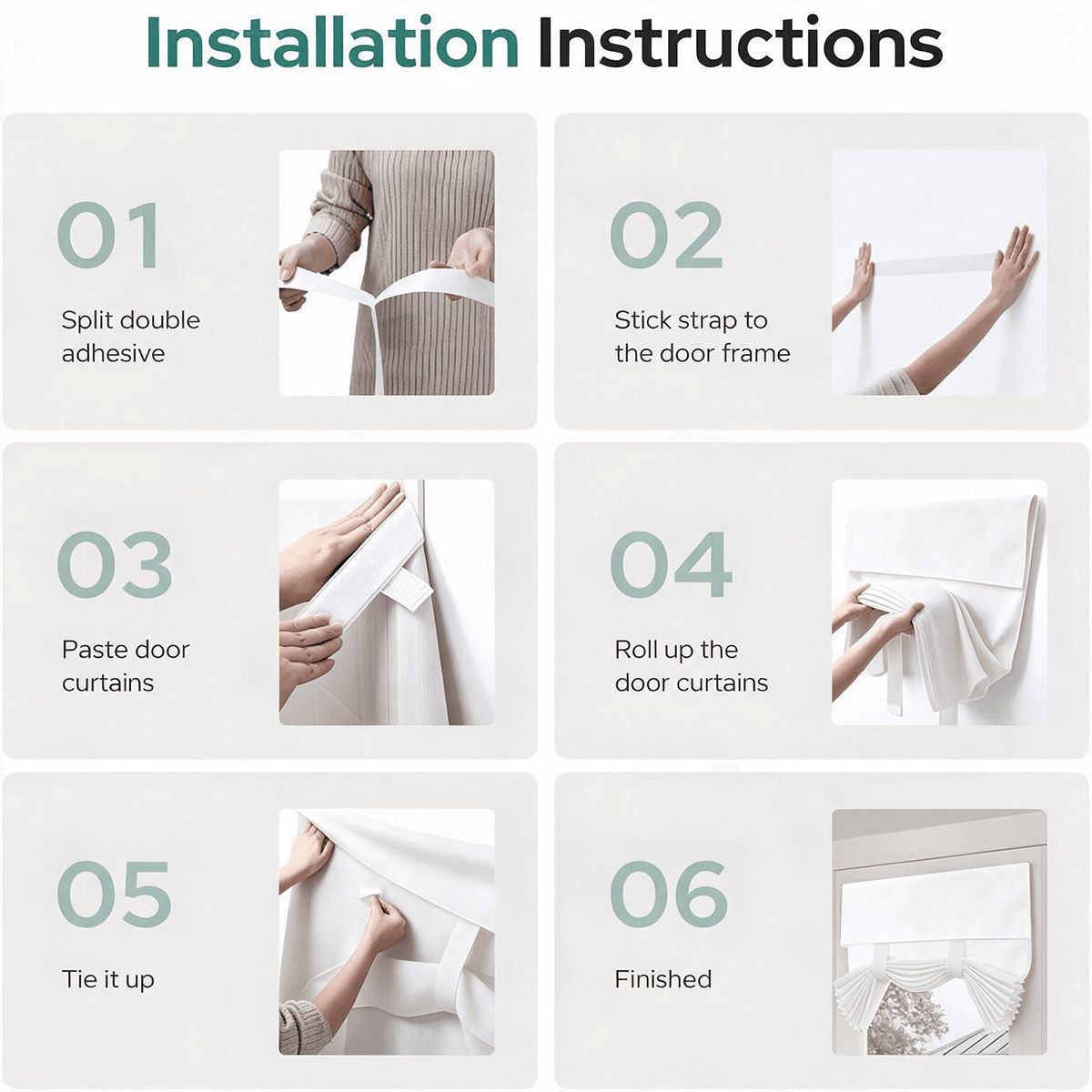 Installation Instructions

01
Split double adhesive

02
Stick strap to the door frame

03
Paste door curtains

04
Roll up the door curtains

05
Tie it up

06
Finished